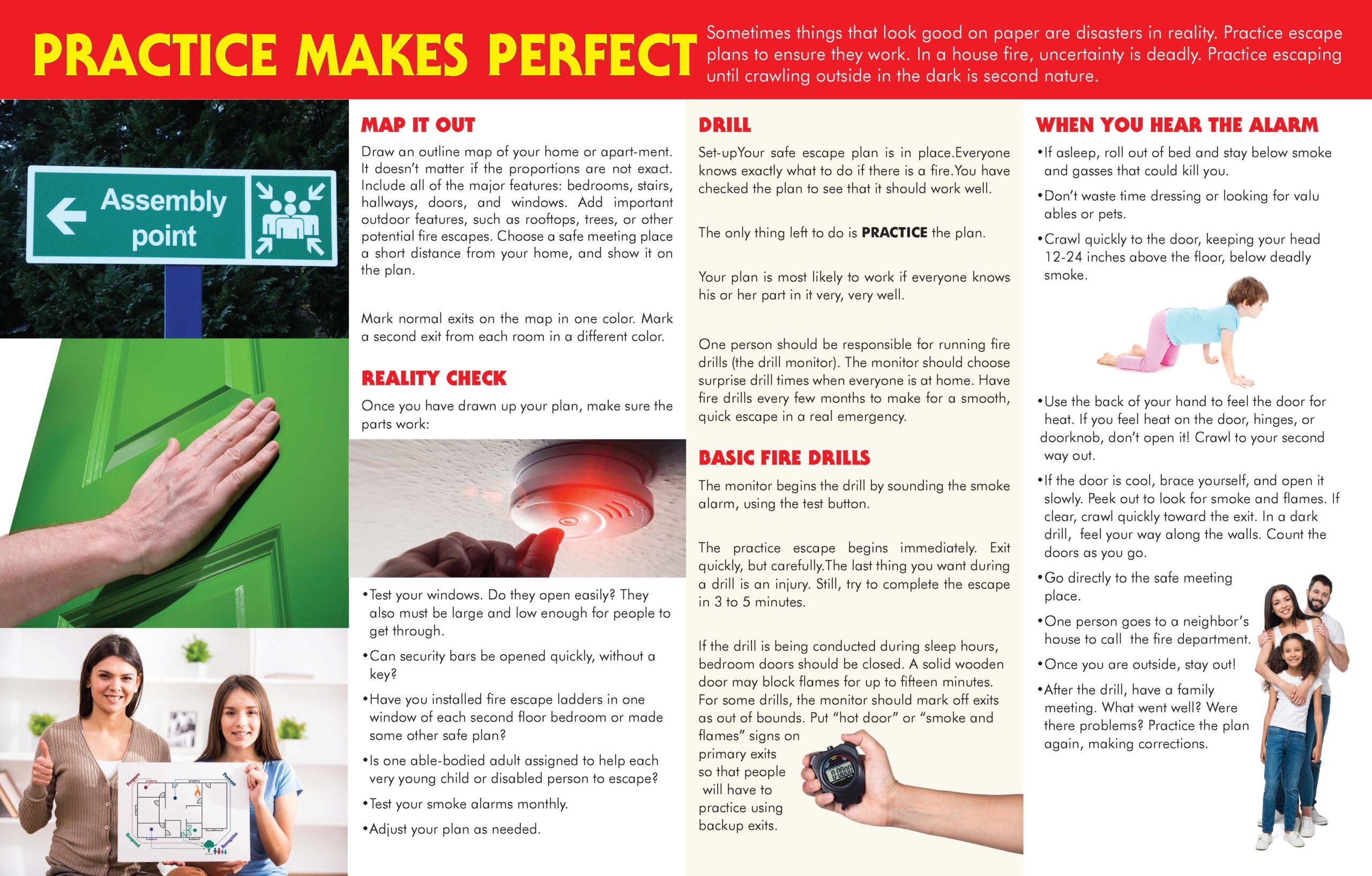 PRACTICE MAKES PERFECT

Sometimes things that look good on paper are disasters in reality. Practice escape plans to ensure they work. In a house fire, uncertainty is deadly. Practice escaping until crawling outside in the dark is second nature.

Assembly point

Prepare
Prevent
Respond
Recognize

MAP IT OUT

Draw an outline map of your home or apart-ment. It doesn't matter if the proportions are not exact. Include all of the major features: bedrooms, stairs, hallways, doors, and windows. Add important outdoor features, such as rooftops, trees, or other potential fire escapes. Choose a safe meeting place a short distance from your home, and show it on the plan.

Mark normal exits on the map in one color. Mark a second exit from each room in a different color.

REALITY CHECK

Once you have drawn up your plan, make sure the parts work:

•Test your windows. Do they open easily? They also must be large and low enough for people to get through.

•Can security bars be opened quickly, without a key?

•Have you installed fire escape ladders in one window of each second floor bedroom or made some other safe plan?

•Is one able-bodied adult assigned to help each very young child or disabled person to escape?

•Test your smoke alarms monthly.

•Adjust your plan as needed.

DRILL

Set-upYour safe escape plan is in place.Everyone knows exactly what to do if there is a fire.You have checked the plan to see that it should work well.

The only thing left to do is PRACTICE the plan.

Your plan is most likely to work if everyone knows his or her part in it very, very well.

One person should be responsible for running fire drills (the drill monitor). The monitor should choose surprise drill times when everyone is at home. Have fire drills every few months to make for a smooth, quick escape in a real emergency.

BASIC FIRE DRILLS

The monitor begins the drill by sounding the smoke alarm, using the test button.

The practice escape begins immediately. Exit quickly, but carefully.The last thing you want during a drill is an injury. Still, try to complete the escape in 3 to 5 minutes.

If the drill is being conducted during sleep hours, bedroom doors should be closed. A solid wooden door may block flames for up to fifteen minutes. For some drills, the monitor should mark off exits as out of bounds. Put "hot door" or "smoke and flames" signs on primary exits so that people will have to practice using backup exits.

WHEN YOU HEAR THE ALARM

•If asleep, roll out of bed and stay below smoke and gasses that could kill you.

•Don't waste time dressing or looking for valu ables or pets.

•Crawl quickly to the door, keeping your head 12-24 inches above the floor, below deadly smoke.

•Use the back of your hand to feel the door for heat. If you feel heat on the door, hinges, or doorknob, don't open it! Crawl to your second way out.

•If the door is cool, brace yourself, and open it slowly. Peek out to look for smoke and flames. If clear, crawl quickly toward the exit. In a dark drill, feel your way along the walls. Count the doors as you go.

•Go directly to the safe meeting place.

•One person goes to a neighbor's house to call the fire department.

•Once you are outside, stay out!

•After the drill, have a family meeting. What went well? Were there problems? Practice the plan again, making corrections.